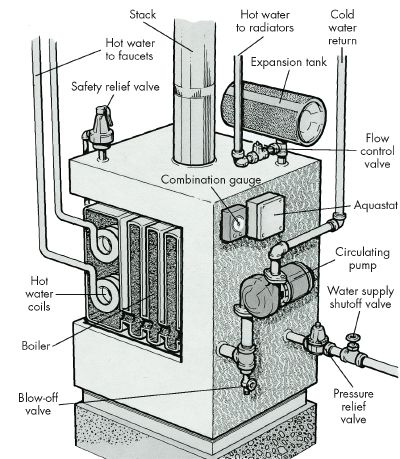 Stack

Hot water to radiators

Cold water return

Hot water to faucets

Expansion tank

Safety relief valve

Flow control valve

Combination gauge

Aquastat

Circulating pump

Hot water coils

Water supply shutoff valve

Boiler

Blow-off valve

Pressure relief valve